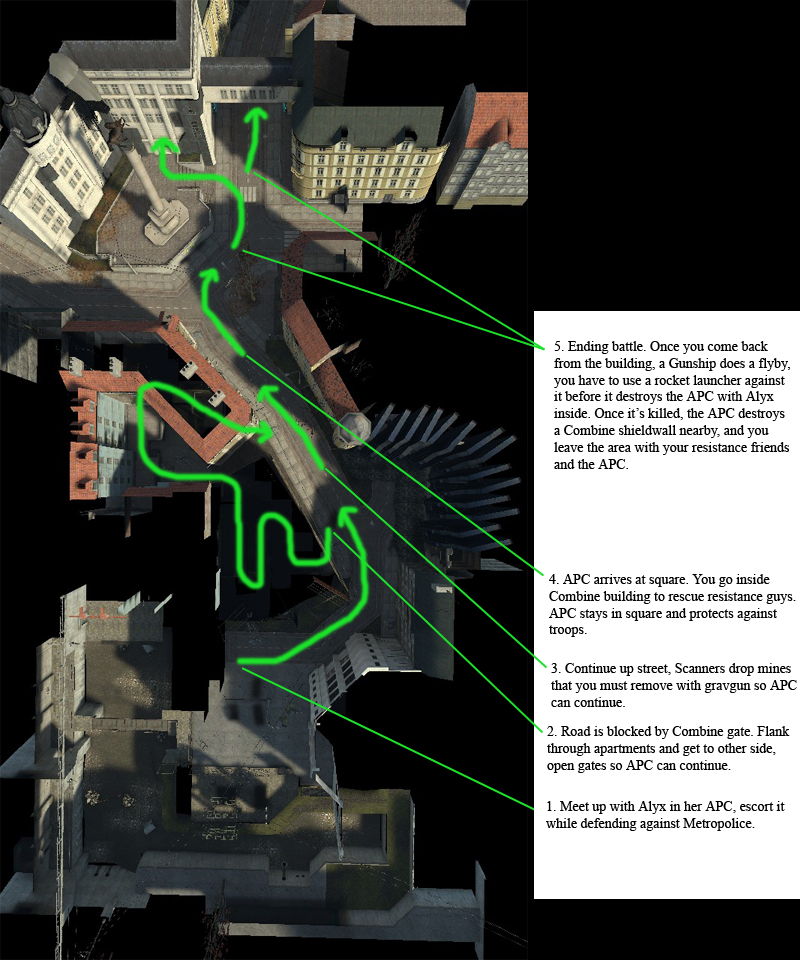 5. Ending battle. Once you come back from the building, a Gunship does a flyby, you have to use a rocket launcher against it before it destroys the APC with Alyx inside. Once it's killed, the APC destroys a Combine shieldwall nearby, and you leave the area with your resistance friends and the APC.

4. APC arrives at square. You go inside Combine building to rescue resistance guys. APC stays in square and protects against troops.

3. Continue up street, Scanners drop mines that you must remove with gravgun so APC can continue.

2. Road is blocked by Combine gate. Flank through apartments and get to other side, open gates so APC can continue.

1. Meet up with Alyx in her APC, escort it while defending against Metropolice.